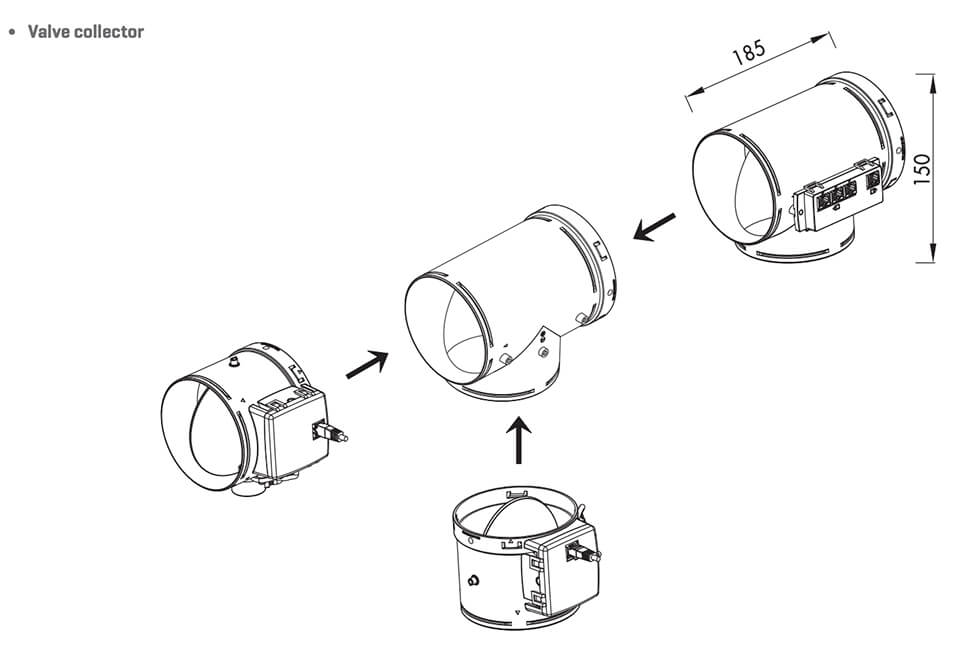 • Valve collector

185

150