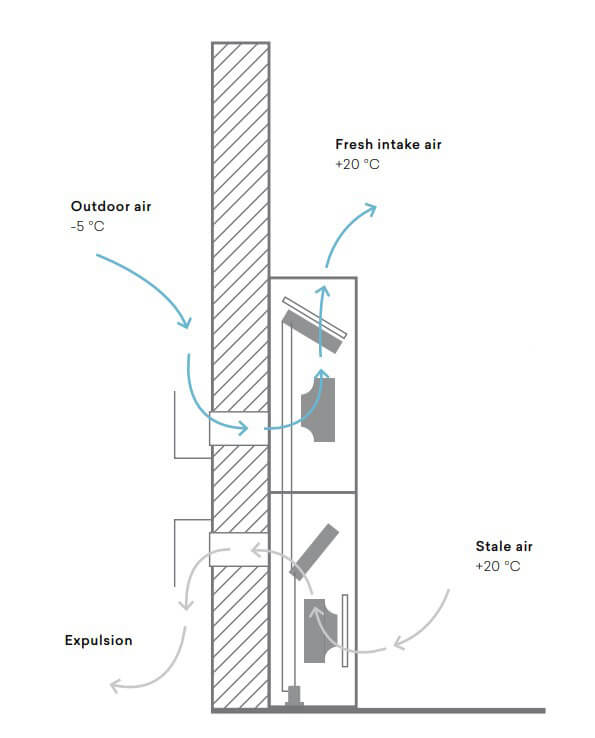 Fresh intake air
+20 °C

Outdoor air
-5 °C

Stale air
+20 °C

Expulsion