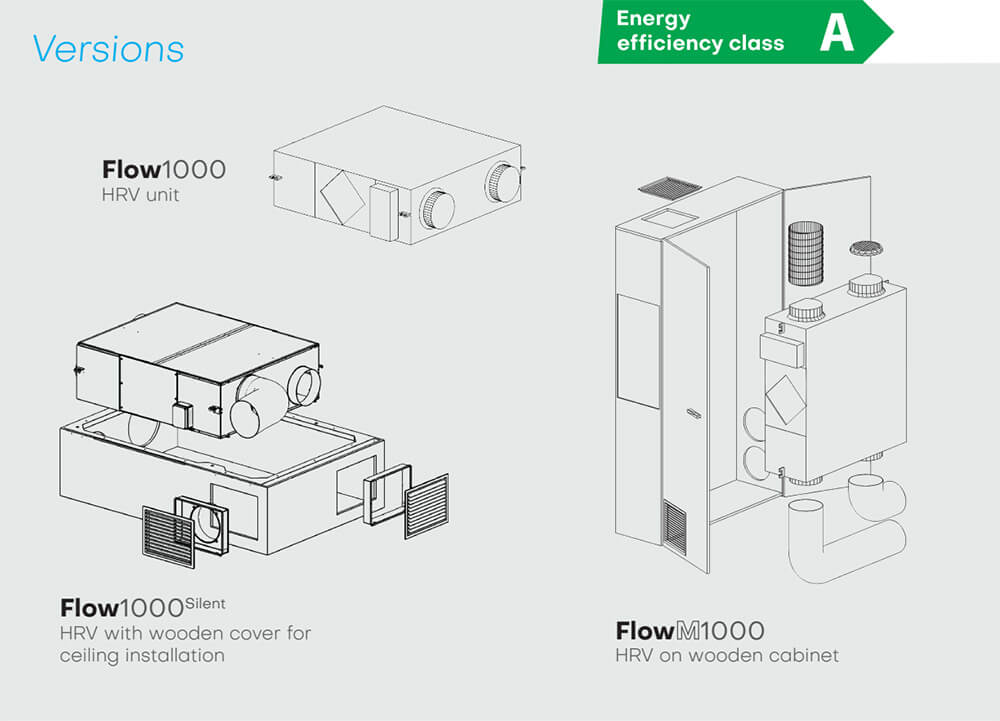 Versions

Energy efficiency class A

Flow1000
HRV unit

Flow1000Silent
HRV with wooden cover for ceiling installation

FlowM1000
HRV on wooden cabinet