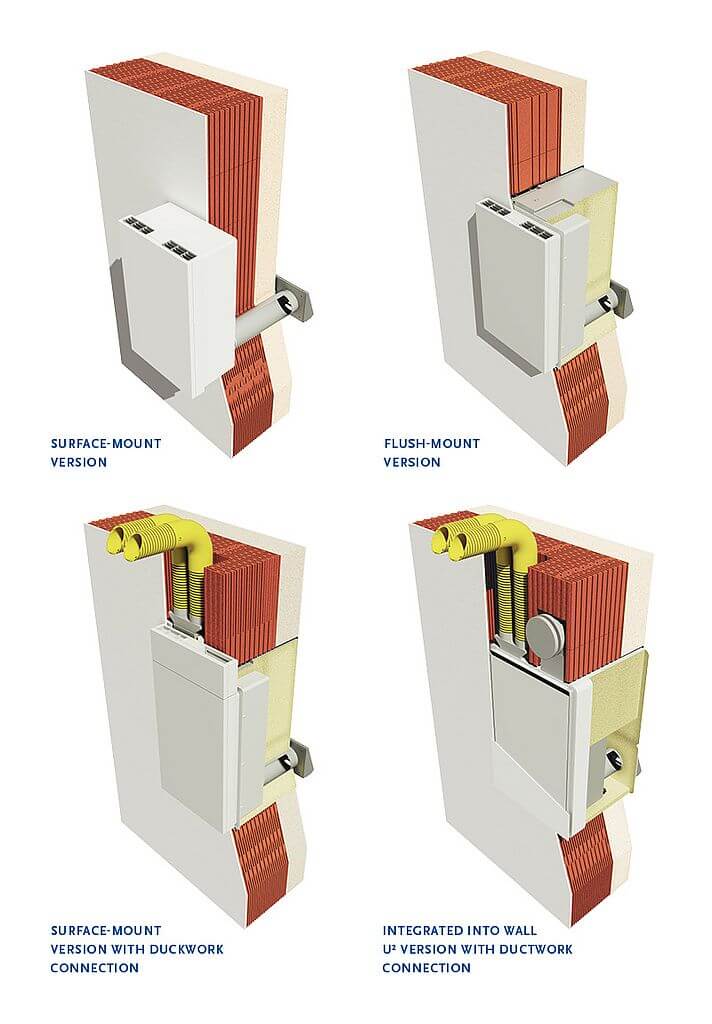 SURFACE-MOUNT
VERSION

FLUSH-MOUNT
VERSION

SURFACE-MOUNT
VERSION WITH DUCKWORK
CONNECTION

INTEGRATED INTO WALL
U² VERSION WITH DUCTWORK
CONNECTION