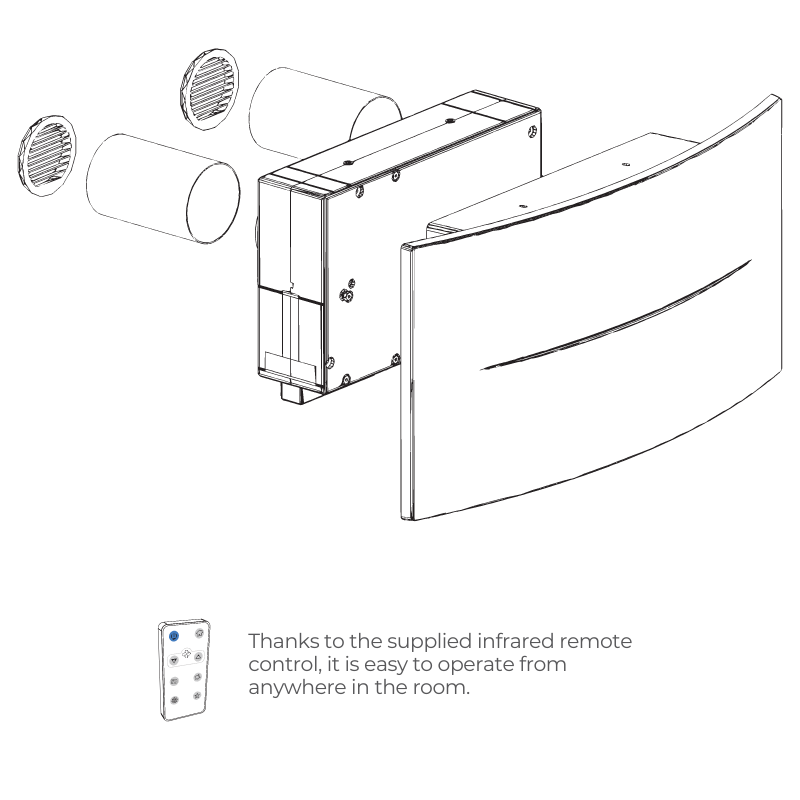 Thanks to the supplied infrared remote control, it is easy to operate from anywhere in the room.